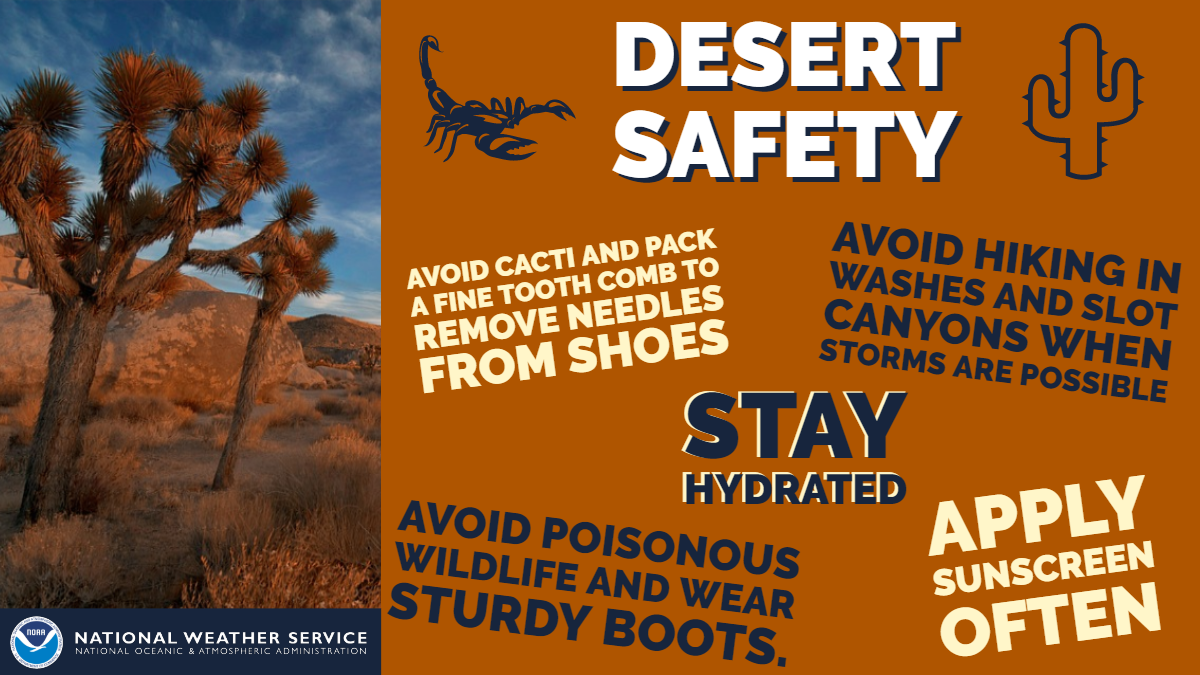 DESERT SAFETY

AVOID CACTI AND PACK A FINE TOOTH COMB TO REMOVE NEEDLES FROM SHOES

AVOID HIKING IN WASHES AND SLOT CANYONS WHEN STORMS ARE POSSIBLE

STAY HYDRATED

AVOID POISONOUS WILDLIFE AND WEAR STURDY BOOTS.

APPLY SUNSCREEN OFTEN

NOAA

NATIONAL WEATHER SERVICE
NATIONAL OCEANIC & ATMOSPHERIC ADMINISTRATION